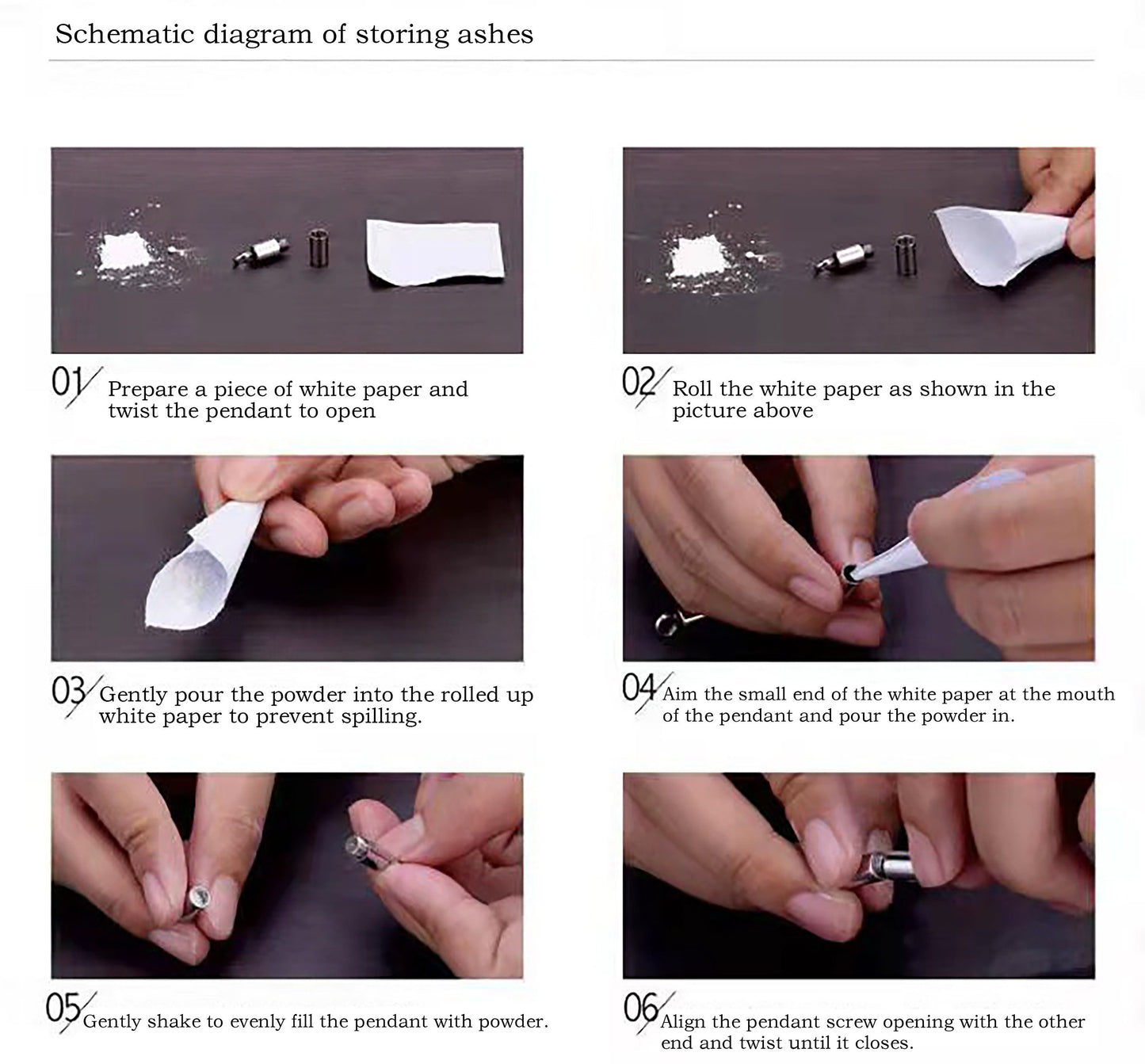 Schematic diagram of storing ashes

01 Prepare a piece of white paper and twist the pendant to open

02 Roll the white paper as shown in the picture above

03 Gently pour the powder into the rolled up white paper to prevent spilling.

04 Aim the small end of the white paper at the mouth of the pendant and pour the powder in.

05 Gently shake to evenly fill the pendant with powder.

06 Align the pendant screw opening with the other end and twist until it closes.